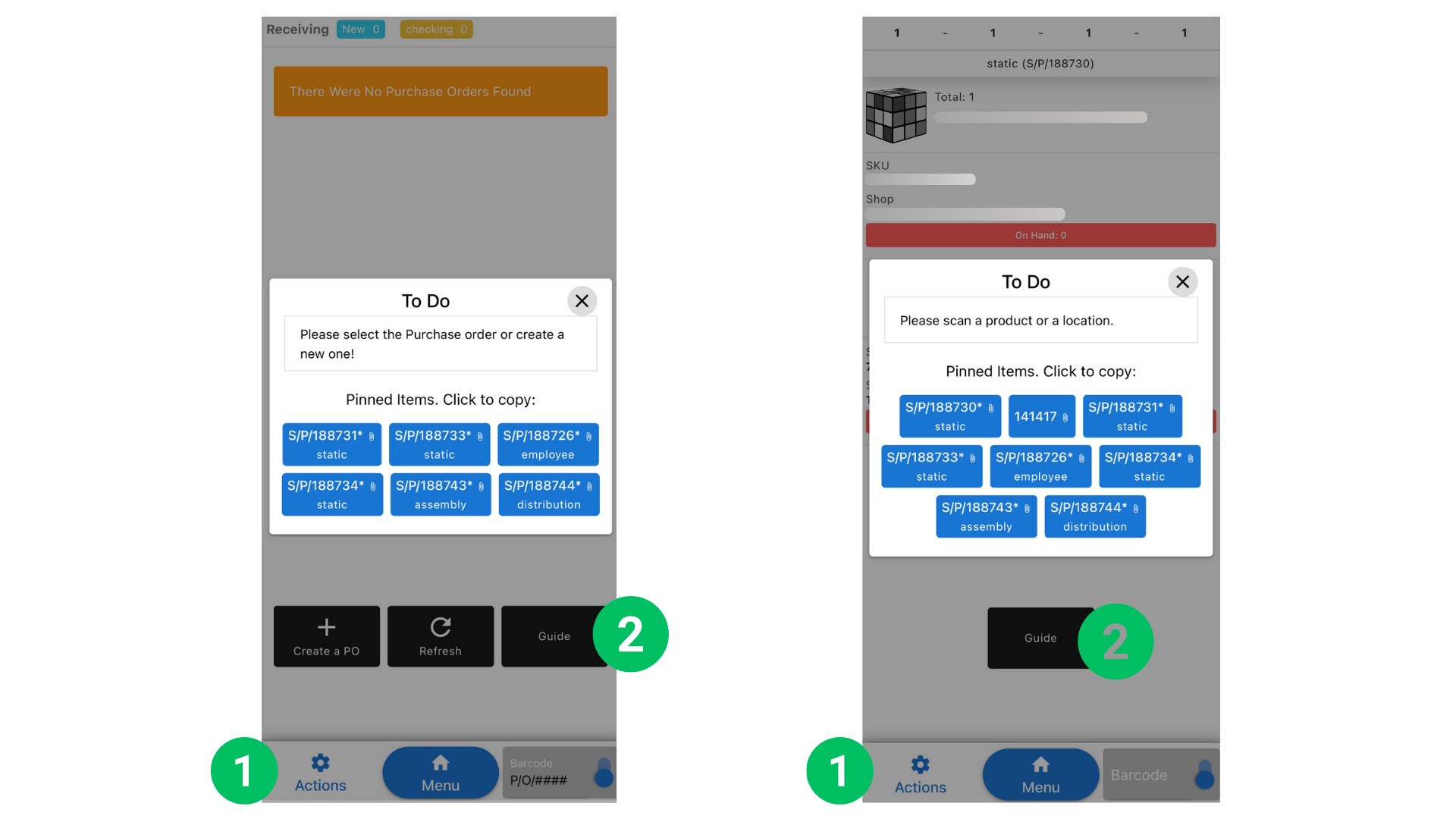 Receiving New 0 checking 0

There Were No Purchase Orders Found

To Do

Please select the Purchase order or create a new one!

Pinned Items. Click to copy:

S/P/188731* static
S/P/188733* static
S/P/188726* employee
S/P/188734* static
S/P/188743* assembly
S/P/188744* distribution

Create a PO
Refresh
Guide
2

1
Actions
Menu
Barcode
P/O/####

1 - 1 - 1 - 1

static (S/P/188730)

Total: 1

SKU

Shop

On Hand: 0

To Do

Please scan a product or a location.

Pinned Items. Click to copy:

S/P/188730* static
141417
S/P/188731* static
S/P/188733* static
S/P/188726* employee
S/P/188734* static
S/P/188743* assembly
S/P/188744* distribution

Guide
2

1
Actions
Menu
Barcode