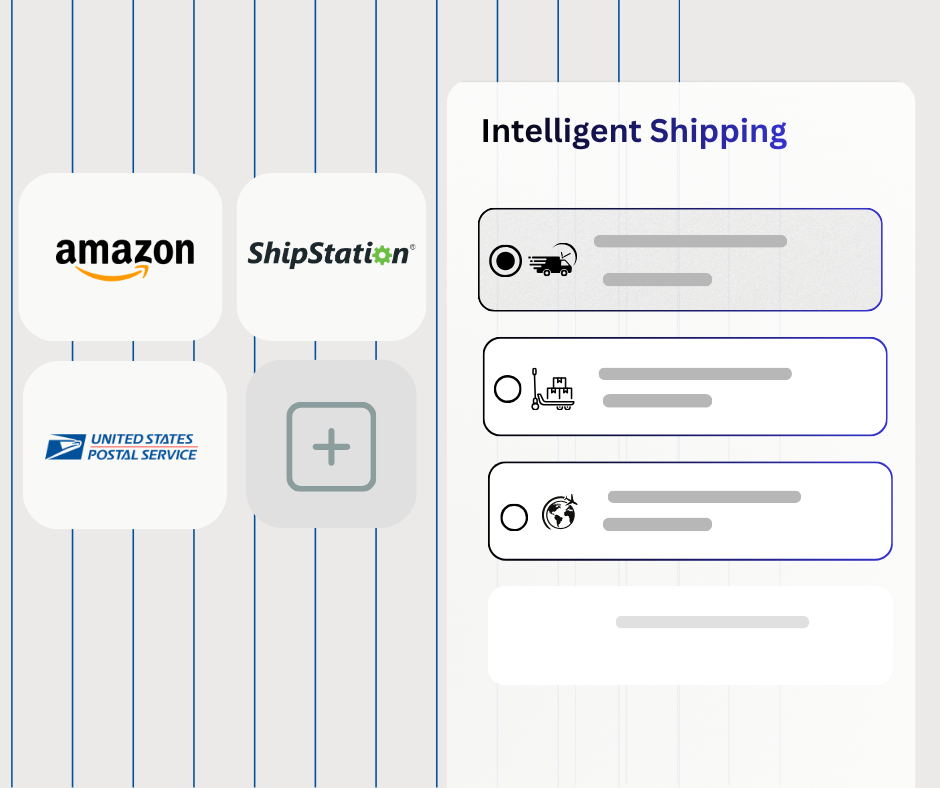 amazon

ShipStation®

UNITED STATES
POSTAL SERVICE

Intelligent Shipping